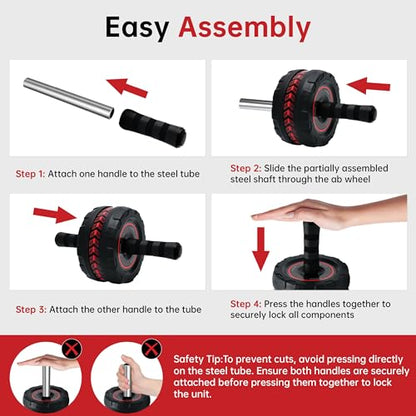 Easy Assembly

Step 1: Attach one handle to the steel tube

Step 2: Slide the partially assembled steel shaft through the ab wheel

Step 3: Attach the other handle to the tube

Step 4: Press the handles together to securely lock all components

Safety Tip:To prevent cuts, avoid pressing directly on the steel tube. Ensure both handles are securely attached before pressing them together to lock the unit.