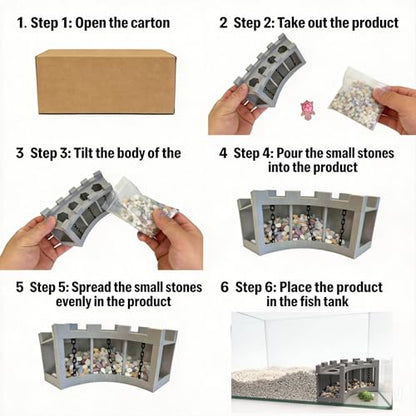 1. Step 1: Open the carton

2 Step 2: Take out the product

3 Step 3: Tilt the body of the

4 Step 4: Pour the small stones into the product

5 Step 5: Spread the small stones evenly in the product

6 Step 6: Place the product in the fish tank