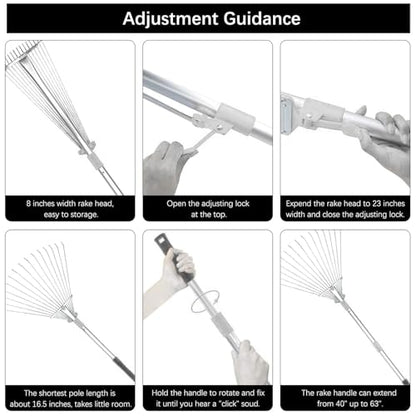 Adjustment Guidance

8 inches width rake head, easy to storage.

Open the adjusting lock at the top.

Expend the rake head to 23 inches width and close the adjusting lock.

The shortest pole length is about 16.5 inches, takes little room.

Hold the handle to rotate and fix it until you hear a "click" soud.

The rake handle can extend from 40" up to 63".