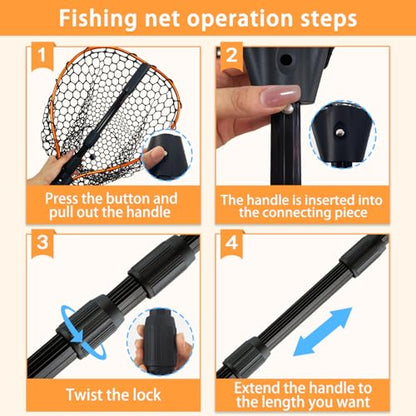 Fishing net operation steps

1

Press the button and pull out the handle

2

The handle is inserted into the connecting piece

3

Twist the lock

4

Extend the handle to the length you want