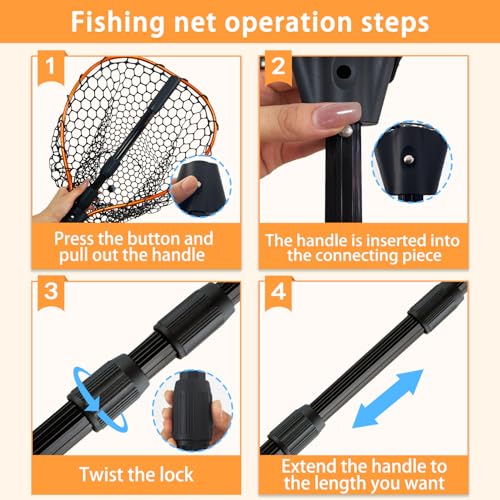 Fishing net operation steps

1

Press the button and pull out the handle

2

The handle is inserted into the connecting piece

3

Twist the lock

4

Extend the handle to the length you want