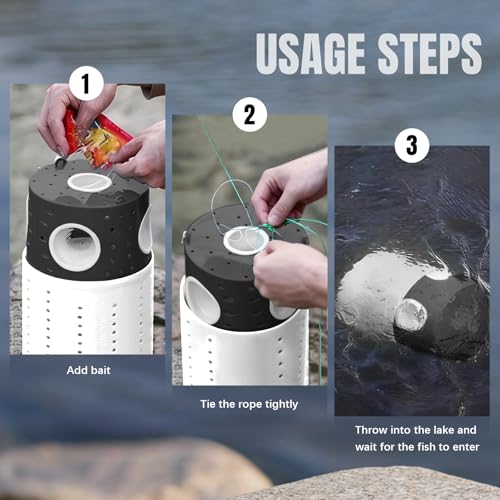 USAGE STEPS

1

Add bait

2

Tie the rope tightly

3

Throw into the lake and wait for the fish to enter