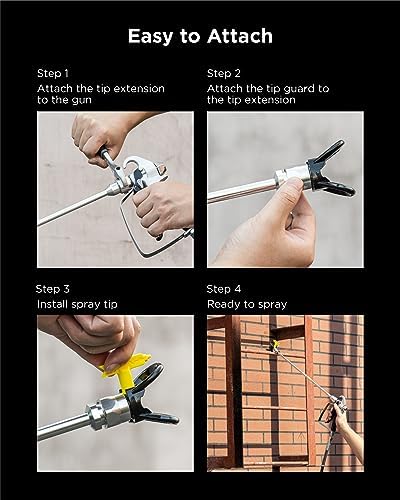 Easy to Attach

Step 1
Attach the tip extension to the gun

Step 2
Attach the tip guard to the tip extension

Step 3
Install spray tip

Step 4
Ready to spray