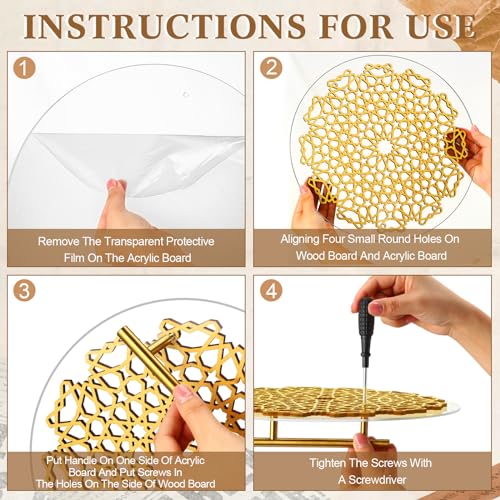 INSTRUCTIONS FOR USE

1

Remove The Transparent Protective Film On The Acrylic Board

2

Aligning Four Small Round Holes On Wood Board And Acrylic Board

3

Put Handle On One Side Of Acrylic Board And Put Screws In The Holes On The Side Of Wood Board

4

Tighten The Screws With A Screwdriver