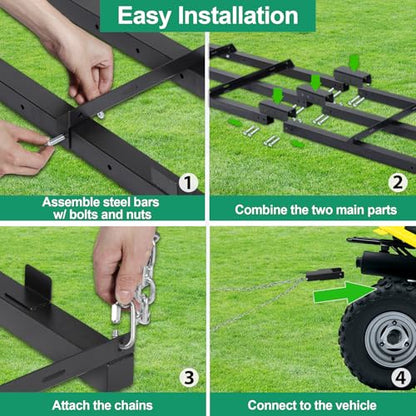 Easy Installation

1

Assemble steel bars w/ bolts and nuts

2

Combine the two main parts

3

Attach the chains

4

Connect to the vehicle