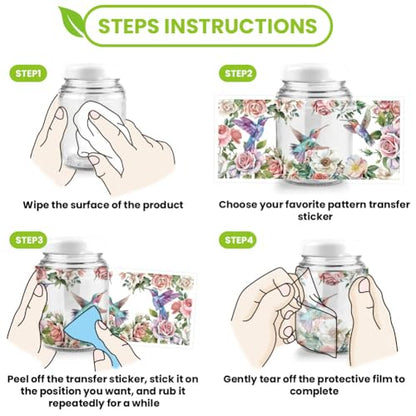 STEPS INSTRUCTIONS

STEP1

Wipe the surface of the product

STEP2

Choose your favorite pattern transfer sticker

STEP3

Peel off the transfer sticker, stick it on the position you want, and rub it repeatedly for a while

STEP4

Gently tear off the protective film to complete