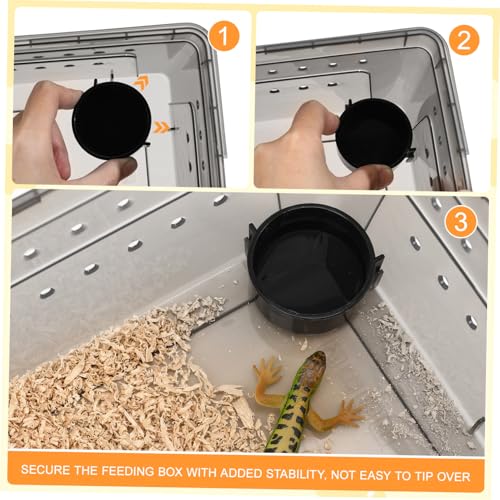 1

2

3

SECURE THE FEEDING BOX WITH ADDED STABILITY, NOT EASY TO TIP OVER