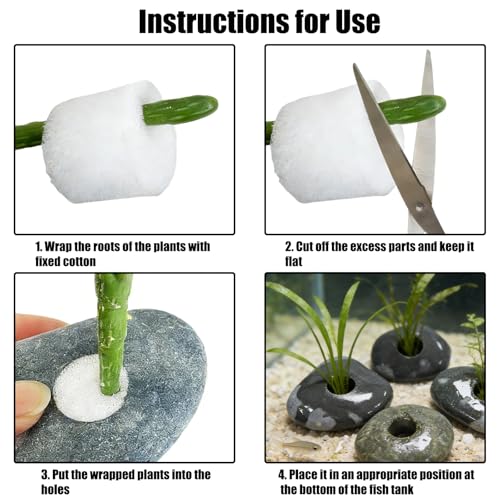 Instructions for Use

1. Wrap the roots of the plants with fixed cotton

2. Cut off the excess parts and keep it flat

3. Put the wrapped plants into the holes

4. Place it in an appropriate position at the bottom of the fish tank