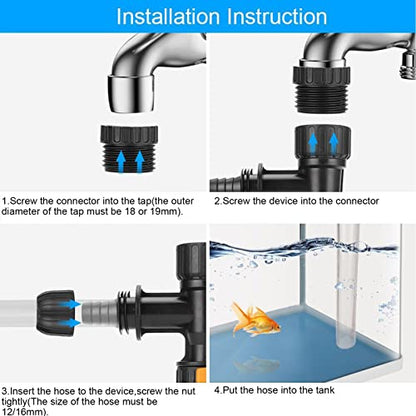 Installation Instruction

1.Screw the connector into the tap(the outer diameter of the tap must be 18 or 19mm).

2.Screw the device into the connector

3.Insert the hose to the device,screw the nut tightly(The size of the hose must be 12/16mm).

4.Put the hose into the tank