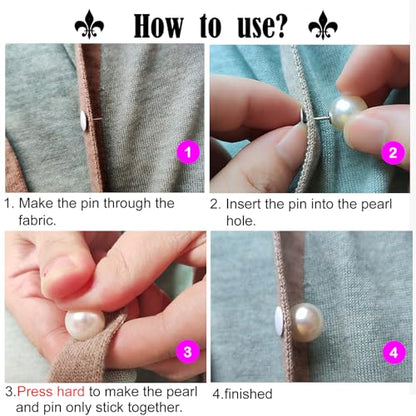 How to use?

1

1. Make the pin through the fabric.

2

2. Insert the pin into the pearl hole.

3

3.Press hard to make the pearl and pin only stick together.

4

4.finished