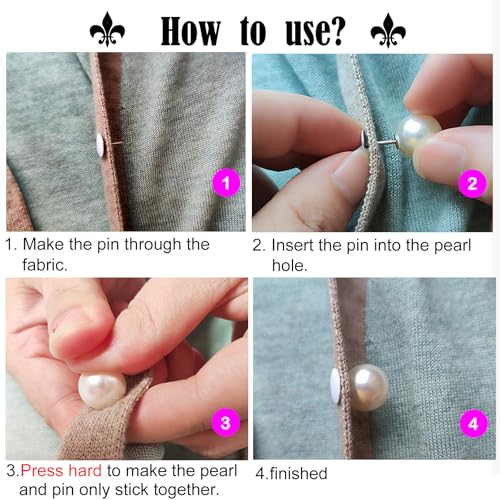 How to use?

1

1. Make the pin through the fabric.

2

2. Insert the pin into the pearl hole.

3

3.Press hard to make the pearl and pin only stick together.

4

4.finished