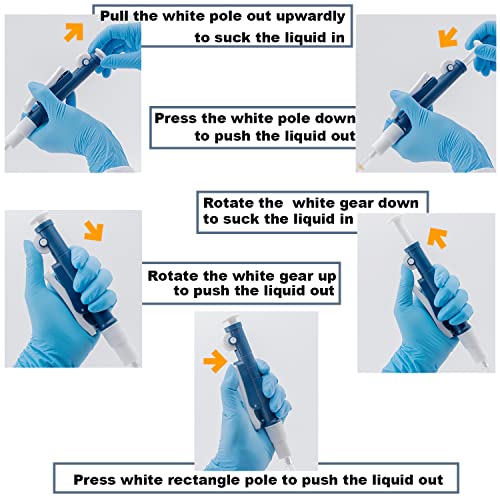 Pull the white pole out upwardly to suck the liquid in

Press the white pole down to push the liquid out

Rotate the  white gear down to suck the liquid in

Rotate the white gear up to push the liquid out

Press white rectangle pole to push the liquid out