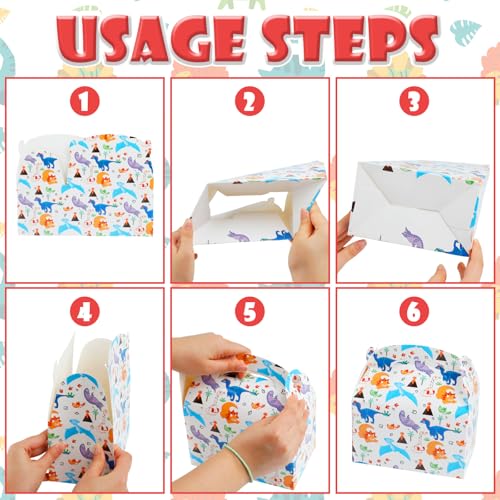 USAGE STEPS

1

2

3

4

5

6