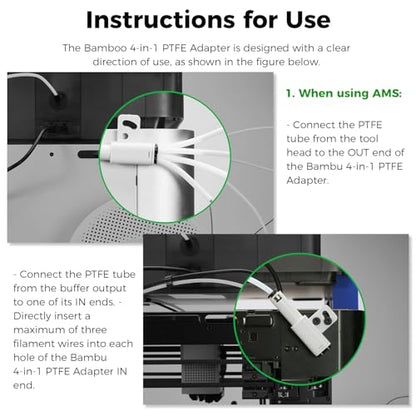 Instructions for Use

The Bamboo 4-in-1 PTFE Adapter is designed with a clear direction of use, as shown in the figure below.

1. When using AMS:

- Connect the PTFE tube from the tool head to the OUT end of the Bambu 4-in-1 PTFE Adapter.

- Connect the PTFE tube from the buffer output to one of its IN ends. - Directly insert a maximum of three filament wires into each hole of the Bambu 4-in-1 PTFE Adapter IN end.