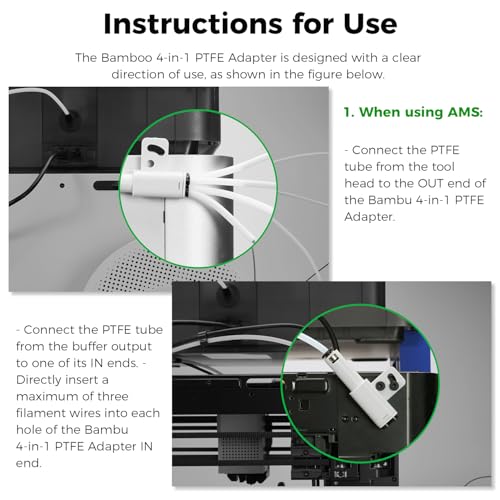 Instructions for Use

The Bamboo 4-in-1 PTFE Adapter is designed with a clear direction of use, as shown in the figure below.

1. When using AMS:

- Connect the PTFE tube from the tool head to the OUT end of the Bambu 4-in-1 PTFE Adapter.

- Connect the PTFE tube from the buffer output to one of its IN ends. - Directly insert a maximum of three filament wires into each hole of the Bambu 4-in-1 PTFE Adapter IN end.