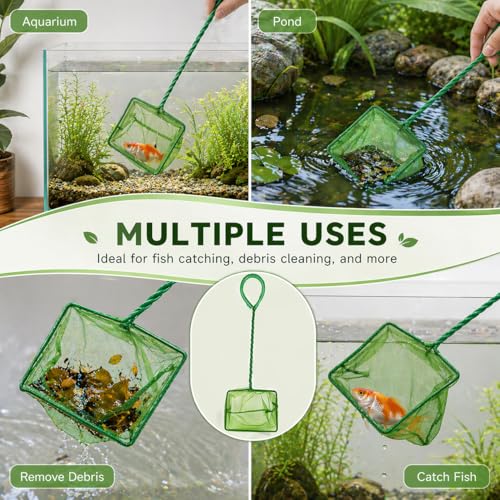 Aquarium

Pond

MULTIPLE USES

Ideal for fish catching, debris cleaning, and more

Remove Debris

Catch Fish