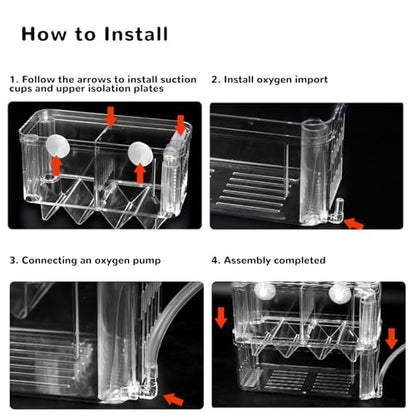 How to Install

1. Follow the arrows to install suction cups and upper isolation plates

2. Install oxygen import

3. Connecting an oxygen pump

4. Assembly completed