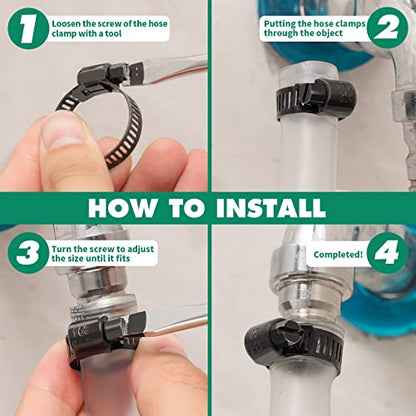 1 Loosen the screw of the hose clamp with a tool

Putting the hose clamps through the object 2

HOW TO INSTALL

3 Turn the screw to adjust the size until it fits

Completed! 4