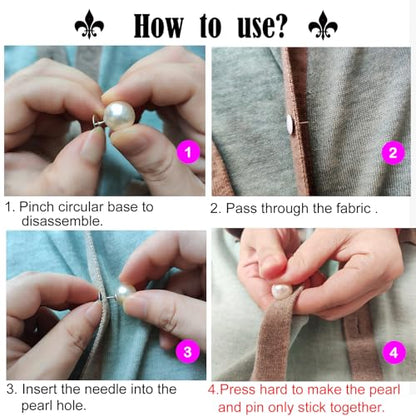 How to use?

1

1. Pinch circular base to disassemble.

2

2. Pass through the fabric .

3

3. Insert the needle into the pearl hole.

4

4.Press hard to make the pearl and pin only stick together.