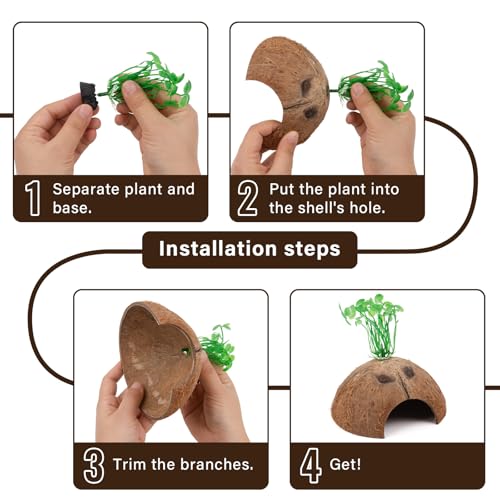 1 Separate plant and base.

2 Put the plant into the shell's hole.

Installation steps

3 Trim the branches.

4 Get!