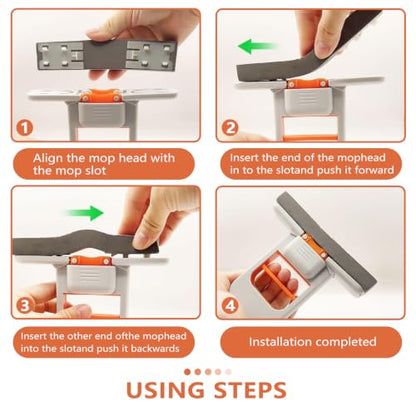 1

Align the mop head with the mop slot

2

Insert the end of the mophead in to the slotand push it forward

3

Insert the other end ofthe mophead into the slotand push it backwards

4

Installation completed

USING STEPS