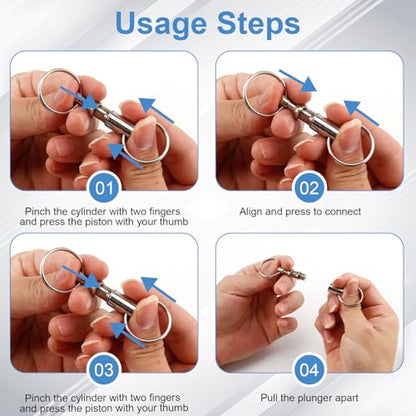 Usage Steps

01

Pinch the cylinder with two fingers and press the piston with your thumb

02

Align and press to connect

03

Pinch the cylinder with two fingers and press the piston with your thumb

04

Pull the plunger apart