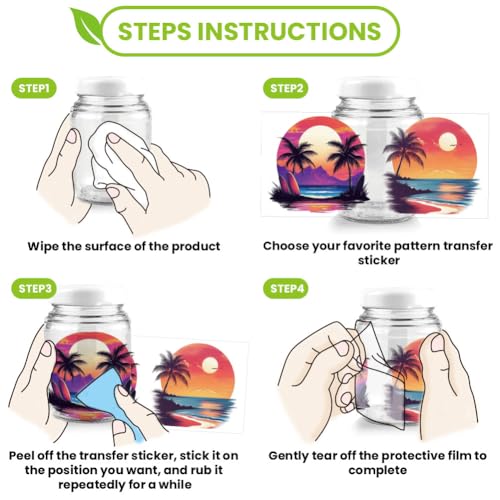 STEPS INSTRUCTIONS

STEP1

Wipe the surface of the product

STEP2

Choose your favorite pattern transfer sticker

STEP3

Peel off the transfer sticker, stick it on the position you want, and rub it repeatedly for a while

STEP4

Gently tear off the protective film to complete