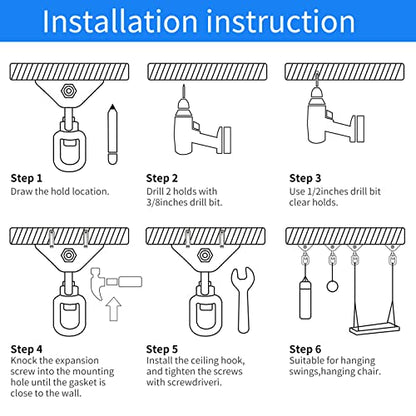 Installation instruction

Step 1
Draw the hold location.

Step 2
Drill 2 holds with 3/8inches drill bit.

Step 3
Use 1/2inches drill bit clear holds.

Step 4
Knock the expansion screw into the mounting hole until the gasket is close to the wall.

Step 5
Install the ceiling hook, and tighten the screws with screwdriveri.

Step 6
Suitable for hanging swings,hanging chair.