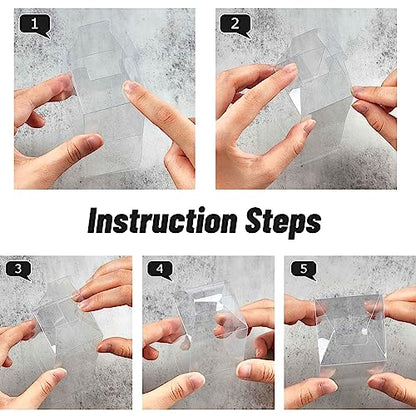 1

2

Instruction Steps

3

4

5