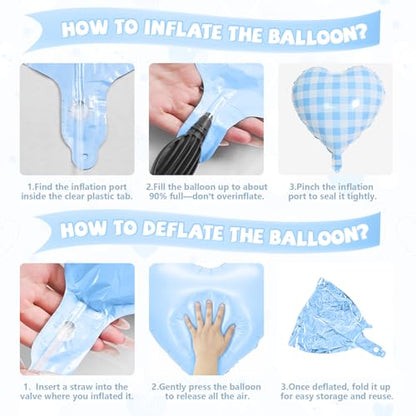 HOW TO INFLATE THE BALLOON?

1.Find the inflation port inside the clear plastic tab.

2.Fill the balloon up to about 90% full—don't overinflate.

3.Pinch the inflation port to seal it tightly.

HOW TO DEFLATE THE BALLOON?

1. Insert a straw into the valve where you inflated it.

2.Gently press the balloon to release all the air.

3.Once deflated, fold it up for easy storage and reuse.