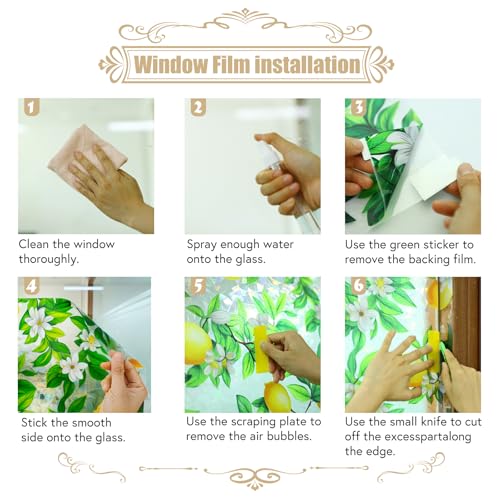 Window Film installation

1

Clean the window thoroughly.

2

Spray enough water onto the glass.

3

Use the green sticker to remove the backing film.

4

Stick the smooth side onto the glass.

5

Use the scraping plate to remove the air bubbles.

6

Use the small knife to cut off the excesspartalong the edge.