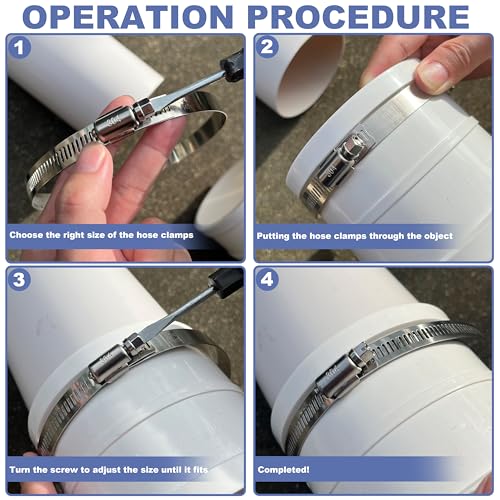 OPERATION PROCEDURE

1

Choose the right size of the hose clamps

2

Putting the hose clamps through the object

3

Turn the screw to adjust the size until it fits

4

Completed!