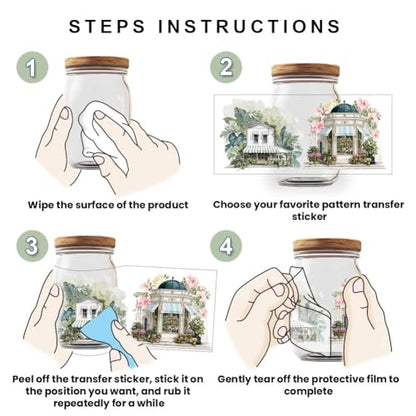 STEPS INSTRUCTIONS

1

Wipe the surface of the product

2

Choose your favorite pattern transfer sticker

3

Peel off the transfer sticker, stick it on the position you want, and rub it repeatedly for a while

4

Gently tear off the protective film to complete