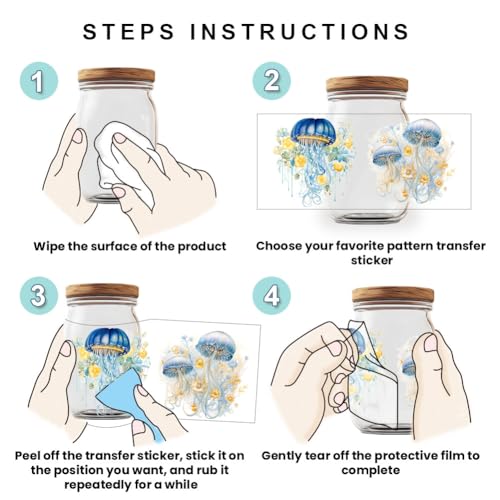 STEPS INSTRUCTIONS

1

Wipe the surface of the product

2

Choose your favorite pattern transfer sticker

3

Peel off the transfer sticker, stick it on the position you want, and rub it repeatedly for a while

4

Gently tear off the protective film to complete