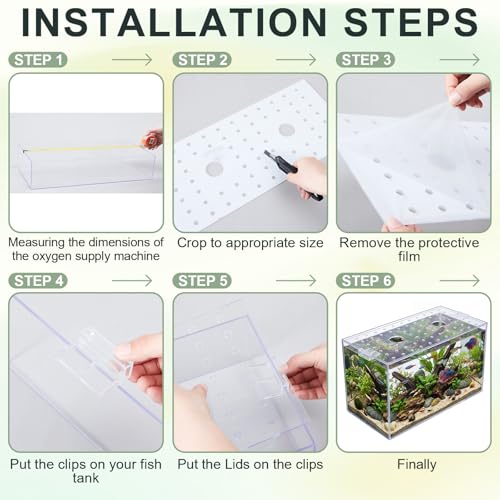 INSTALLATION STEPS

STEP 1

Measuring the dimensions of the oxygen supply machine

STEP 2

Crop to appropriate size

STEP 3

Remove the protective film

STEP 4

Put the clips on your fish tank

STEP 5

Put the Lids on the clips

STEP 6

Finally