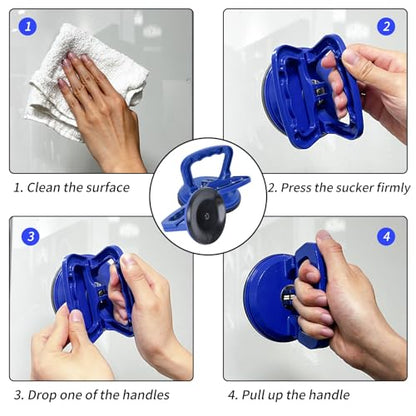 1

2

1. Clean the surface

2. Press the sucker firmly

3

4

3. Drop one of the handles

4. Pull up the handle