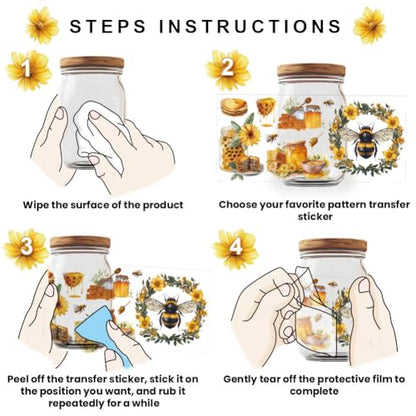 STEPS INSTRUCTIONS

1

Wipe the surface of the product

2

Choose your favorite pattern transfer sticker

3

Peel off the transfer sticker, stick it on the position you want, and rub it repeatedly for a while

4

Gently tear off the protective film to complete