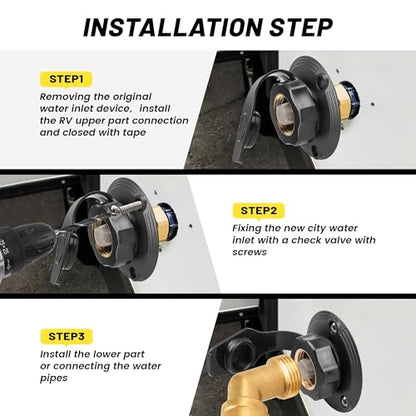 INSTALLATION STEP

STEP1

Removing the original water inlet device, install the RV upper part connection and closed with tape

STEP2

Fixing the new city water inlet with a check valve with screws

STEP3

Install the lower part or connecting the water pipes