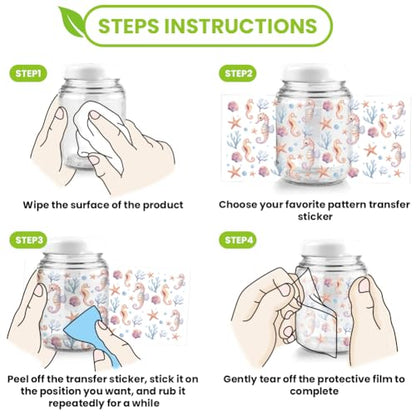 STEPS INSTRUCTIONS

STEP1

Wipe the surface of the product

STEP2

Choose your favorite pattern transfer sticker

STEP3

Peel off the transfer sticker, stick it on the position you want, and rub it repeatedly for a while

STEP4

Gently tear off the protective film to complete