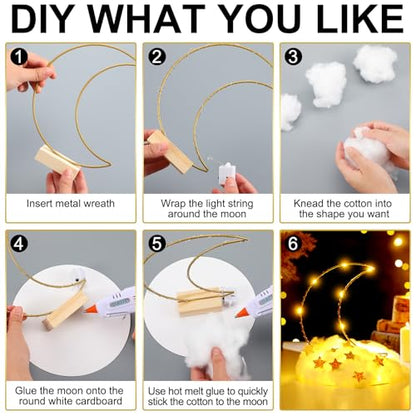 DIY WHAT YOU LIKE

1
Insert metal wreath

2
Wrap the light string around the moon

3
Knead the cotton into the shape you want

4
Glue the moon onto the round white cardboard

5
Use hot melt glue to quickly stick the cotton to the moon

6