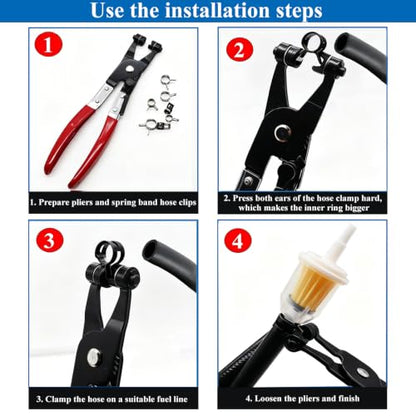 Use the installation steps

1

1. Prepare pliers and spring band hose clips

2

2. Press both ears of the hose clamp hard, which makes the inner ring bigger

3

3. Clamp the hose on a suitable fuel line

4

4. Loosen the pliers and finish