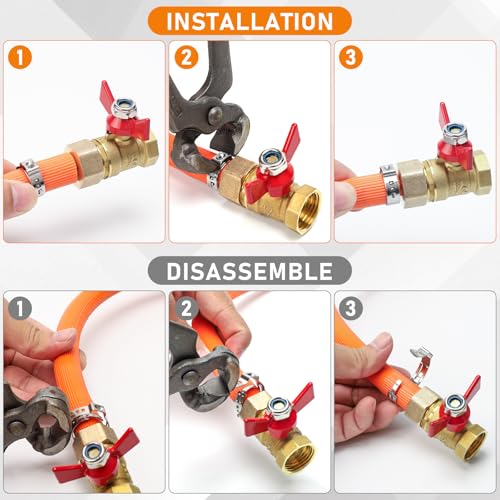 INSTALLATION

1

2

3

DISASSEMBLE

1

2

3