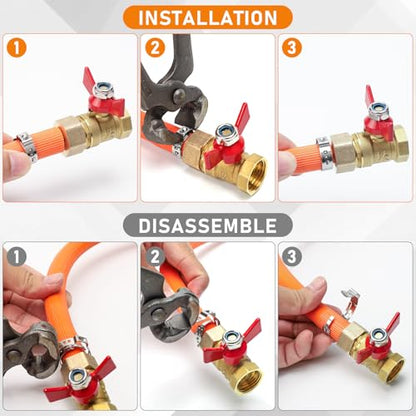 INSTALLATION

1

2

3

DISASSEMBLE

1

2

3