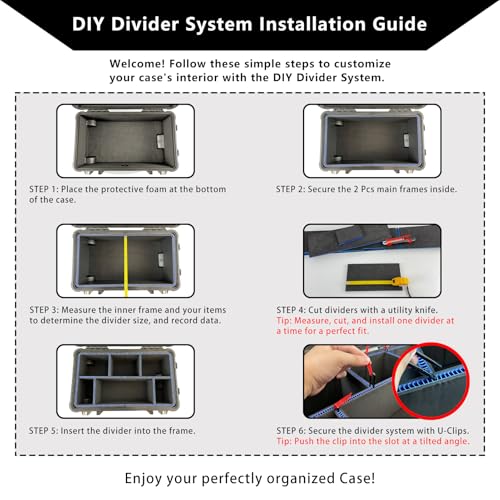 DIY Divider System Installation Guide

Welcome! Follow these simple steps to customize your case's interior with the DIY Divider System.

STEP 1: Place the protective foam at the bottom of the case.

STEP 2: Secure the 2 Pcs main frames inside.

STEP 3: Measure the inner frame and your items to determine the divider size, and record data.

STEP 4: Cut dividers with a utility knife.
Tip: Measure, cut, and install one divider at a time for a perfect fit.

STEP 5: Insert the divider into the frame.

STEP 6: Secure the divider system with U-Clips.
Tip: Push the clip into the slot at a tilted angle.

Enjoy your perfectly organized Case!