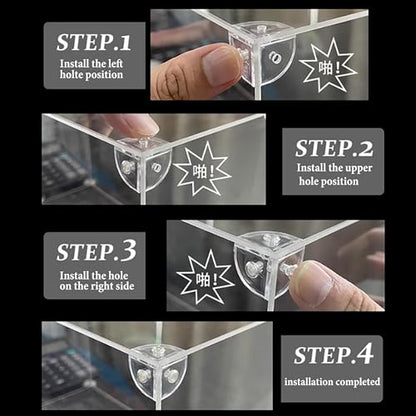 STEP.1
Install the left holte position

啪!

啪!

STEP.2
Install the upper hole position

STEP.3
Install the hole on the right side

啪!

STEP.4
installation completed