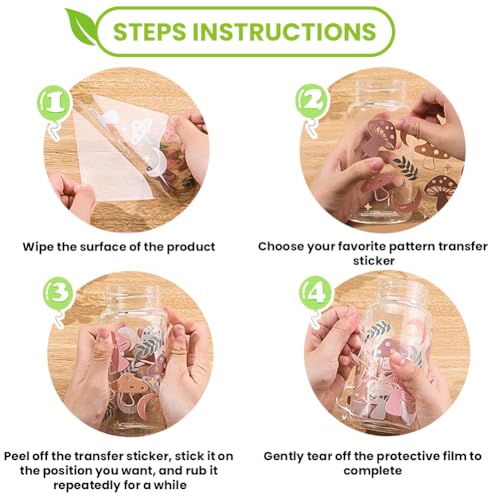 STEPS INSTRUCTIONS

1

Wipe the surface of the product

2

Choose your favorite pattern transfer sticker

3

Peel off the transfer sticker, stick it on the position you want, and rub it repeatedly for a while

4

Gently tear off the protective film to complete