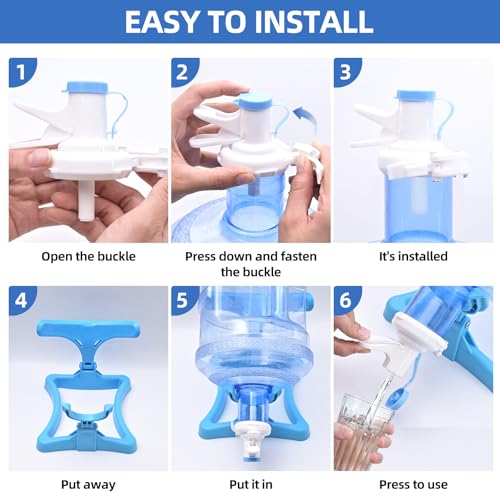 EASY TO INSTALL

1

Open the buckle

2

Press down and fasten the buckle

3

It's installed

4

Put away

5

Put it in

6

Press to use