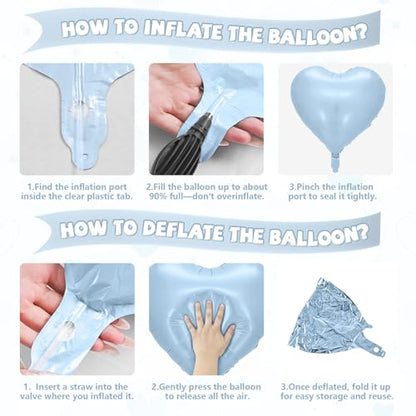 HOW TO INFLATE THE BALLOON?

1.Find the inflation port inside the clear plastic tab.

2.Fill the balloon up to about 90% full—don't overinflate.

3.Pinch the inflation port to seal it tightly.

HOW TO DEFLATE THE BALLOON?

1. Insert a straw into the valve where you inflated it.

2.Gently press the balloon to release all the air.

3.Once deflated, fold it up for easy storage and reuse.