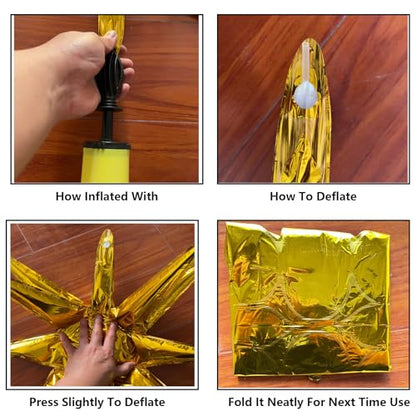 How Inflated With

How To Deflate

Press Slightly To Deflate

Fold It Neatly For Next Time Use