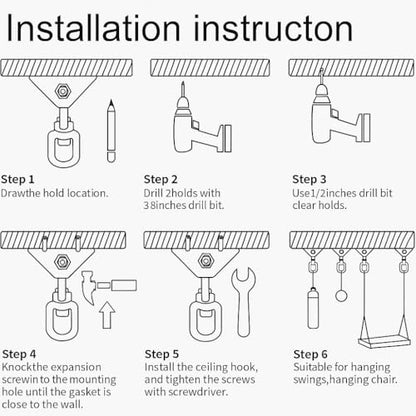 Installation instructon

Step 1
Drawthe hold location.

Step 2
Drill 2holds with 38inches drill bit.

Step 3
Use1/2inches drill bit clear holds.

Step 4
Knockthe expansion screwin to the mounting hole until the gasket is close to the wall.

Step 5
Install the ceiling hook, and tighten the screws with screwdriver.

Step 6
Suitable for hanging swings,hanging chair.